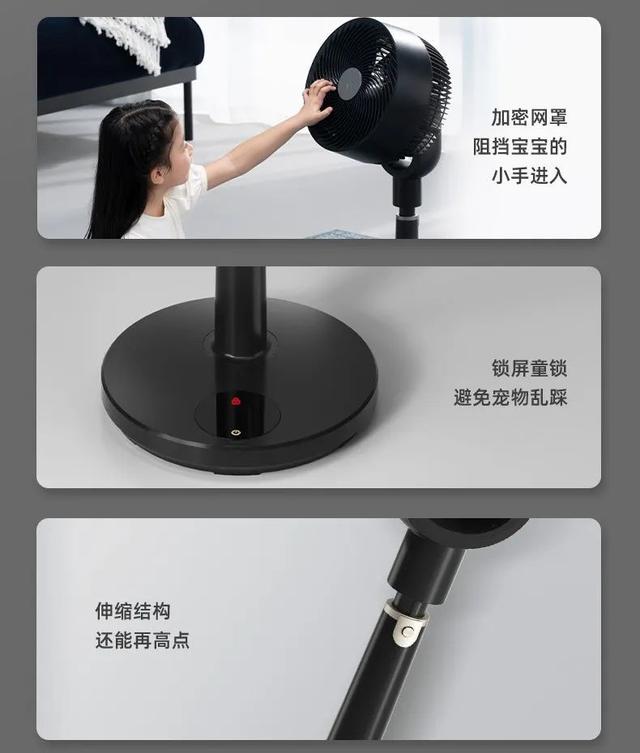 加密网罩
阻挡宝宝的
小手进入

锁屏童锁
避免宠物乱踩

伸缩结构
还能再高点