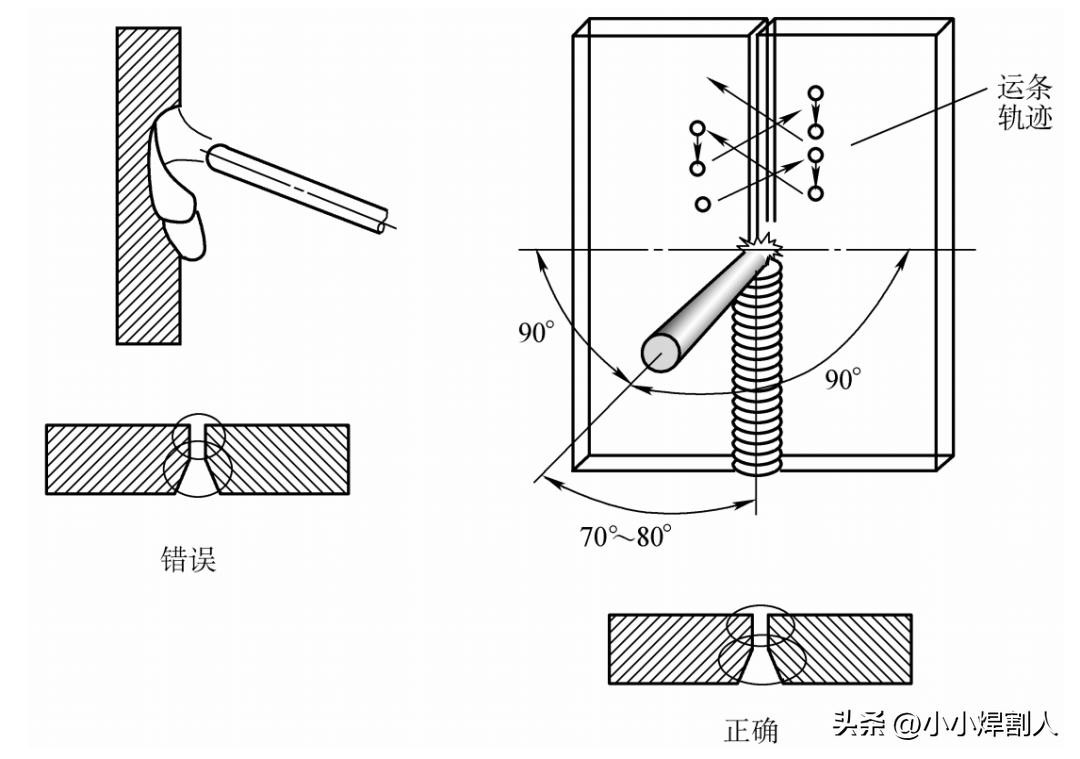 运条轨迹

90°

90°

70°~80°

错误

正确

头条 @小小焊割人