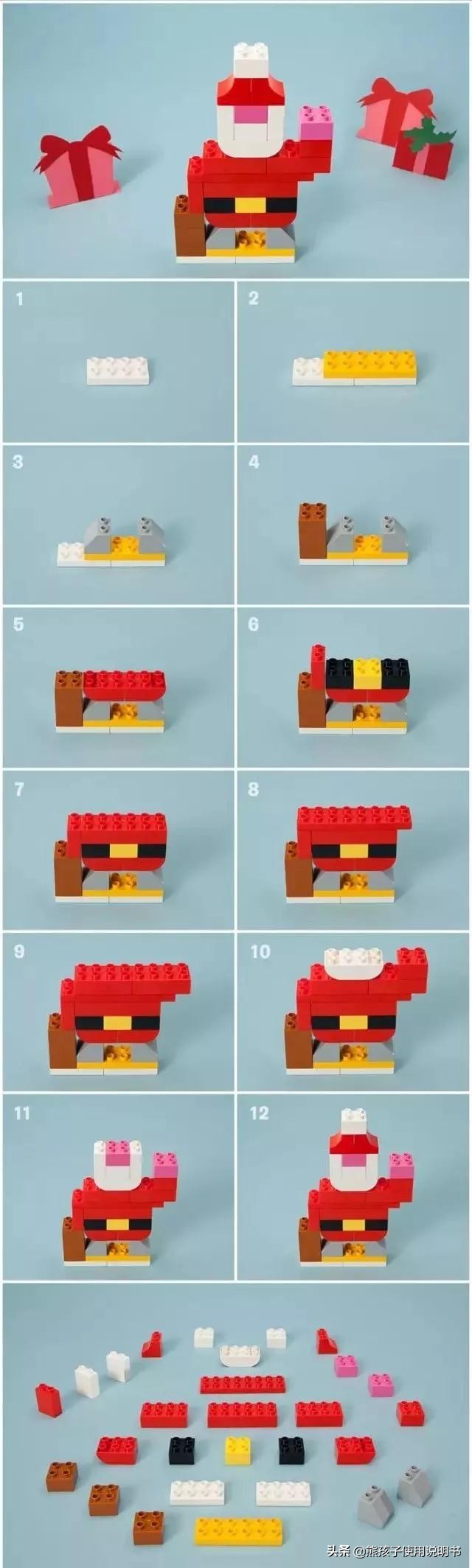 1
2
3
4
5
6
7
8
9
10
11
12
头条 @熊孩子使用说明书